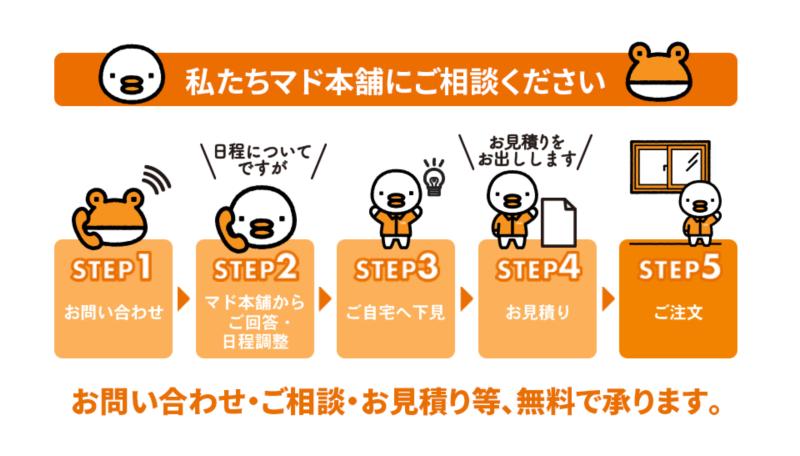 私たちマド本舗にご相談ください

日程についてですが

お見積りをお出しします

STEP1
お問い合わせ

STEP2
マド本舗からご回答・日程調整

STEP3
ご自宅へ下見

STEP4
お見積り

STEP5
ご注文

お問い合わせ・ご相談・お見積り等、無料で承ります。